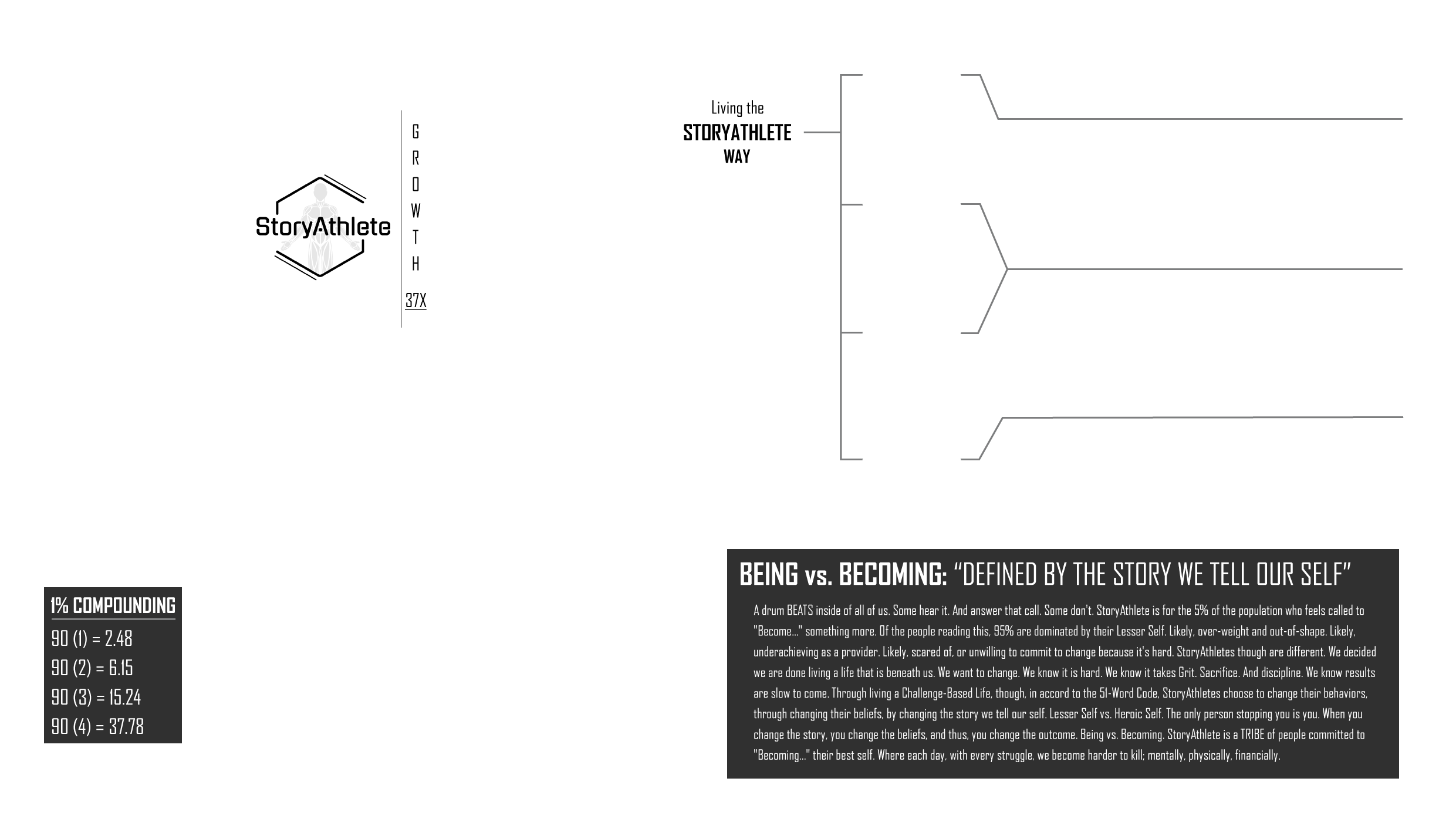 StoryAthlete

G
R
O
W
T
H
37X

Living the
STORYATHLETE
WAY

1% COMPOUNDING
90 (1) = 2.48
90 (2) = 6.15
90 (3) = 15.24
90 (4) = 37.78

BEING vs. BECOMING: "DEFINED BY THE STORY WE TELL OUR SELF"

A drum BEATS inside of all of us. Some hear it. And answer that call. Some don't. StoryAthlete is for the 5% of the population who feels called to "Become..." something more. Of the people reading this, 95% are dominated by their Lesser Self. Likely, over-weight and out-of-shape. Likely, underachieving as a provider. Likely, scared of, or unwilling to commit to change because it's hard. StoryAthletes though are different. We decided we are done living a life that is beneath us. We want to change. We know it is hard. We know it takes Grit. Sacrifice. And discipline. We know results are slow to come. Through living a Challenge-Based Life, though, in accord to the 51-Word Code, StoryAthletes choose to change their behaviors, through changing their beliefs, by changing the story we tell our self. Lesser Self vs. Heroic Self. The only person stopping you is you. When you change the story, you change the beliefs, and thus, you change the outcome. Being vs. Becoming. StoryAthlete is a TRIBE of people committed to "Becoming..." their best self. Where each day, with every struggle, we become harder to kill; mentally, physically, financially.